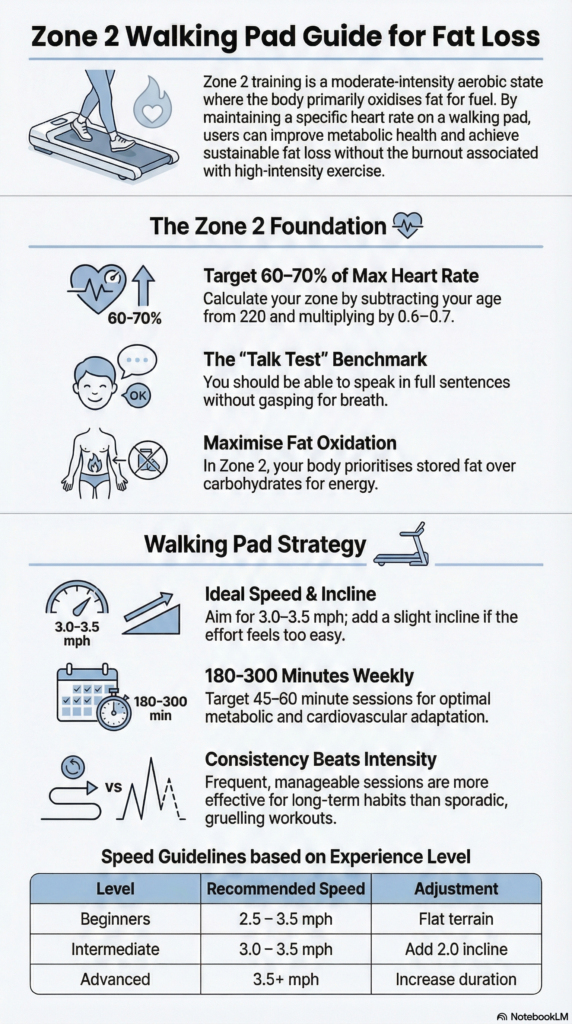 Zone 2 Walking Pad Guide for Fat Loss

Zone 2 training is a moderate-intensity aerobic state where the body primarily oxidises fat for fuel. By maintaining a specific heart rate on a walking pad, users can improve metabolic health and achieve sustainable fat loss without the burnout associated with high-intensity exercise.

The Zone 2 Foundation

60-70%

Target 60–70% of Max Heart Rate
Calculate your zone by subtracting your age from 220 and multiplying by 0.6–0.7.

OK

The "Talk Test" Benchmark
You should be able to speak in full sentences without gasping for breath.

Maximise Fat Oxidation
In Zone 2, your body prioritises stored fat over carbohydrates for energy.

Walking Pad Strategy

3.0-3.5 mph

Ideal Speed & Incline
Aim for 3.0–3.5 mph; add a slight incline if the effort feels too easy.

180-300 min

180-300 Minutes Weekly
Target 45–60 minute sessions for optimal metabolic and cardiovascular adaptation.

VS

Consistency Beats Intensity
Frequent, manageable sessions are more effective for long-term habits than sporadic, gruelling workouts.

Speed Guidelines based on Experience Level

| Level | Recommended Speed | Adjustment |
|---|---|---|
| Beginners | 2.5 – 3.5 mph | Flat terrain |
| Intermediate | 3.0 – 3.5 mph | Add 2.0 incline |
| Advanced | 3.5+ mph | Increase duration |

NotebookLM